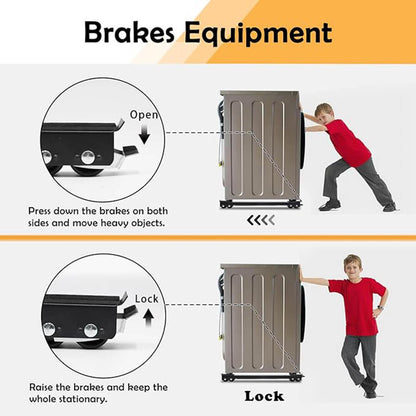 Brakes Equipment

Open

Press down the brakes on both sides and move heavy objects.

Lock

Raise the brakes and keep the whole stationary.

Lock