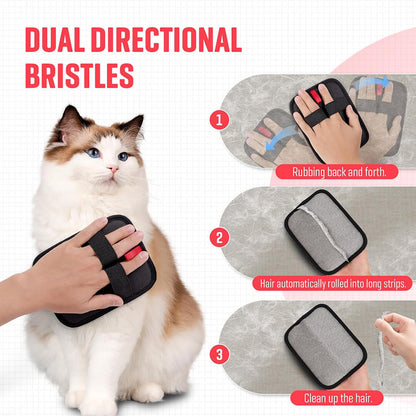 DUAL DIRECTIONAL BRISTLES

1

Rubbing back and forth.

2

Hair automatically rolled into long strips.

3

Clean up the hair.