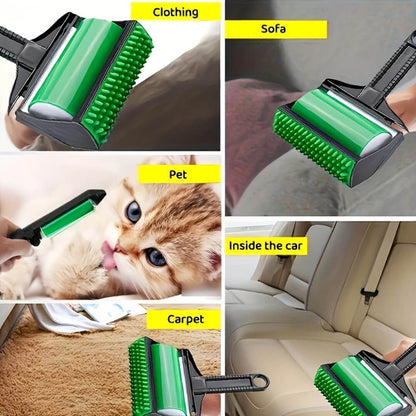 Clothing

Pet

Carpet

Sofa

Inside the car