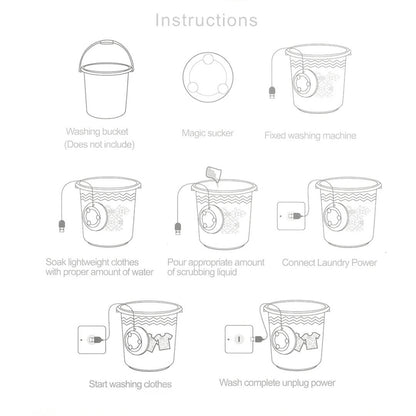 Instructions

Washing bucket
(Does not include)

Magic sucker

Fixed washing machine

Soak lightweight clothes with proper amount of water

Pour appropriate amount of scrubbing liquid

Connect Laundry Power

Start washing clothes

Wash complete unplug power