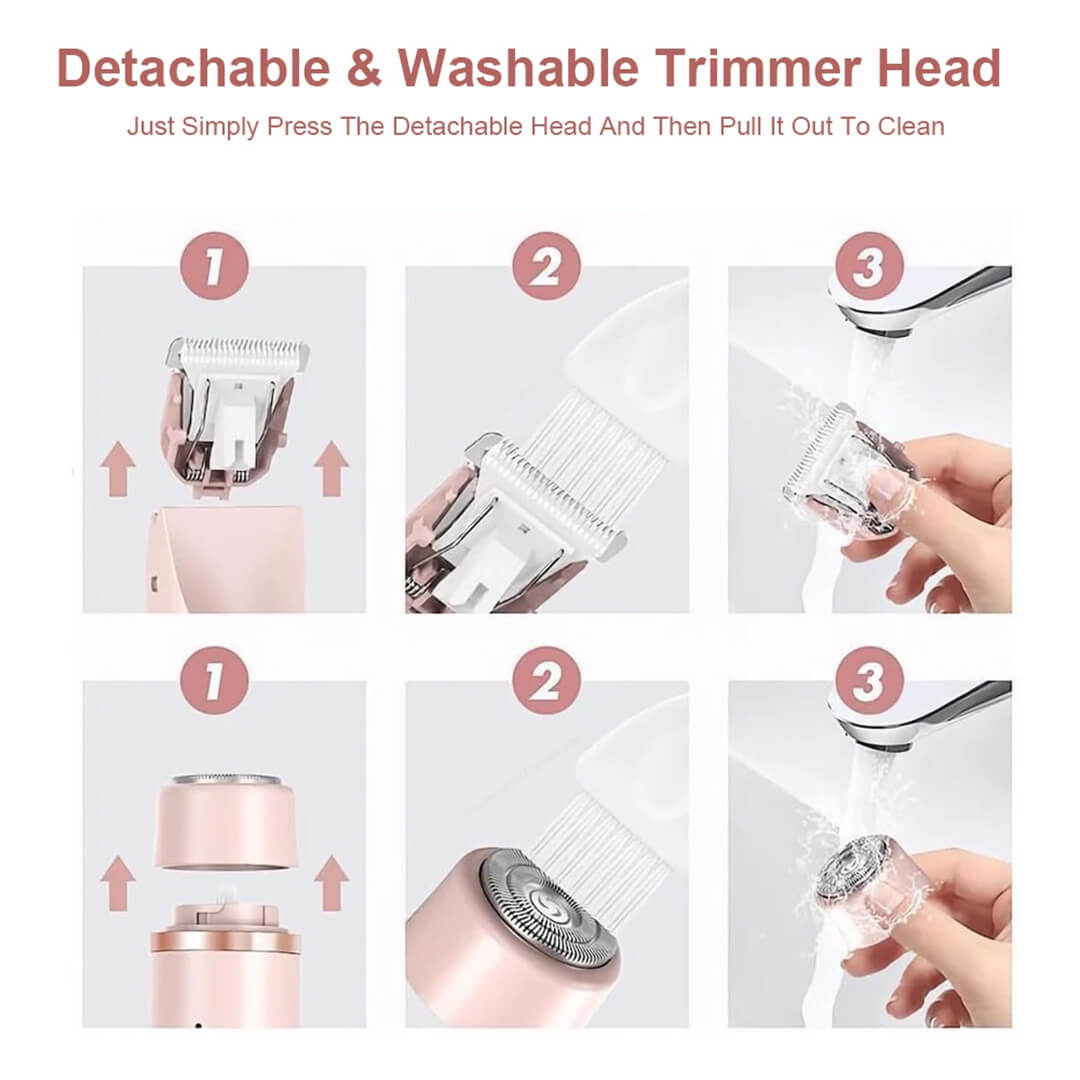 Detachable & Washable Trimmer Head

Just Simply Press The Detachable Head And Then Pull It Out To Clean

1

2

3

1

2

3