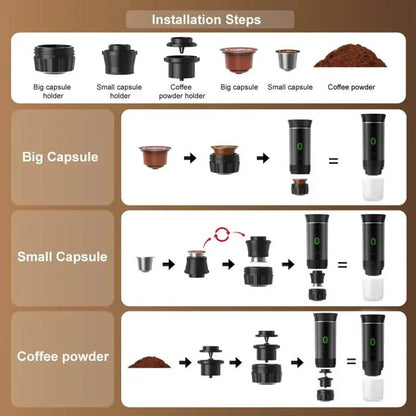 Installation Steps

Big capsule holder

Small capsule holder

Coffee powder holder

Big capsule

Small capsule

Coffee powder

Big Capsule

=

Small Capsule

=

Coffee powder

=