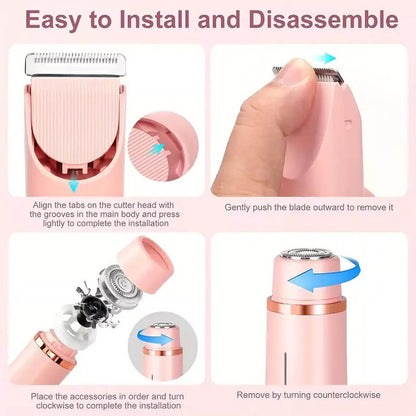 Easy to Install and Disassemble

Align the tabs on the cutter head with the grooves in the main body and press lightly to complete the installation

Gently push the blade outward to remove it

Place the accessories in order and turn clockwise to complete the installation

Remove by turning counterclockwise