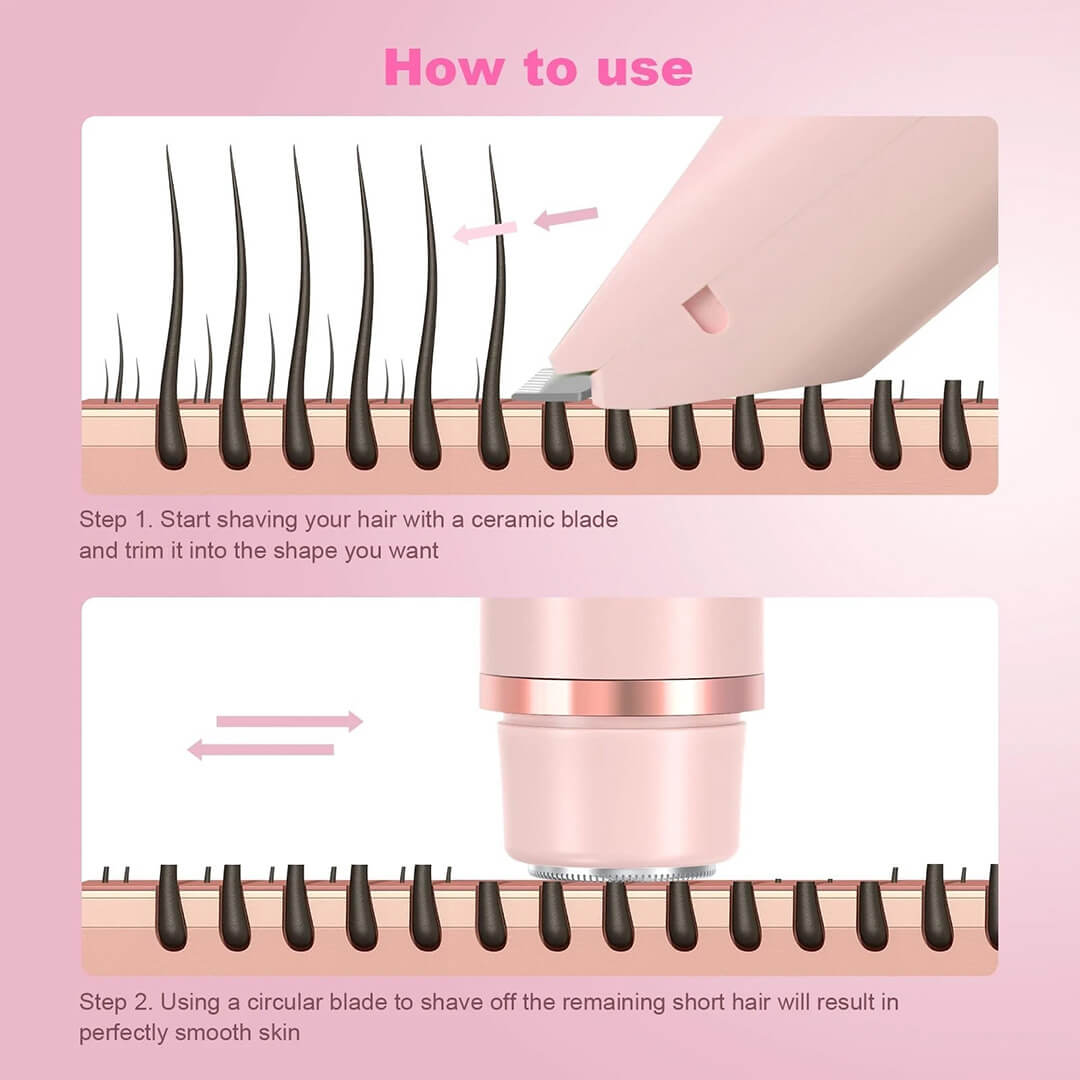 How to use

Step 1. Start shaving your hair with a ceramic blade and trim it into the shape you want

Step 2. Using a circular blade to shave off the remaining short hair will result in perfectly smooth skin