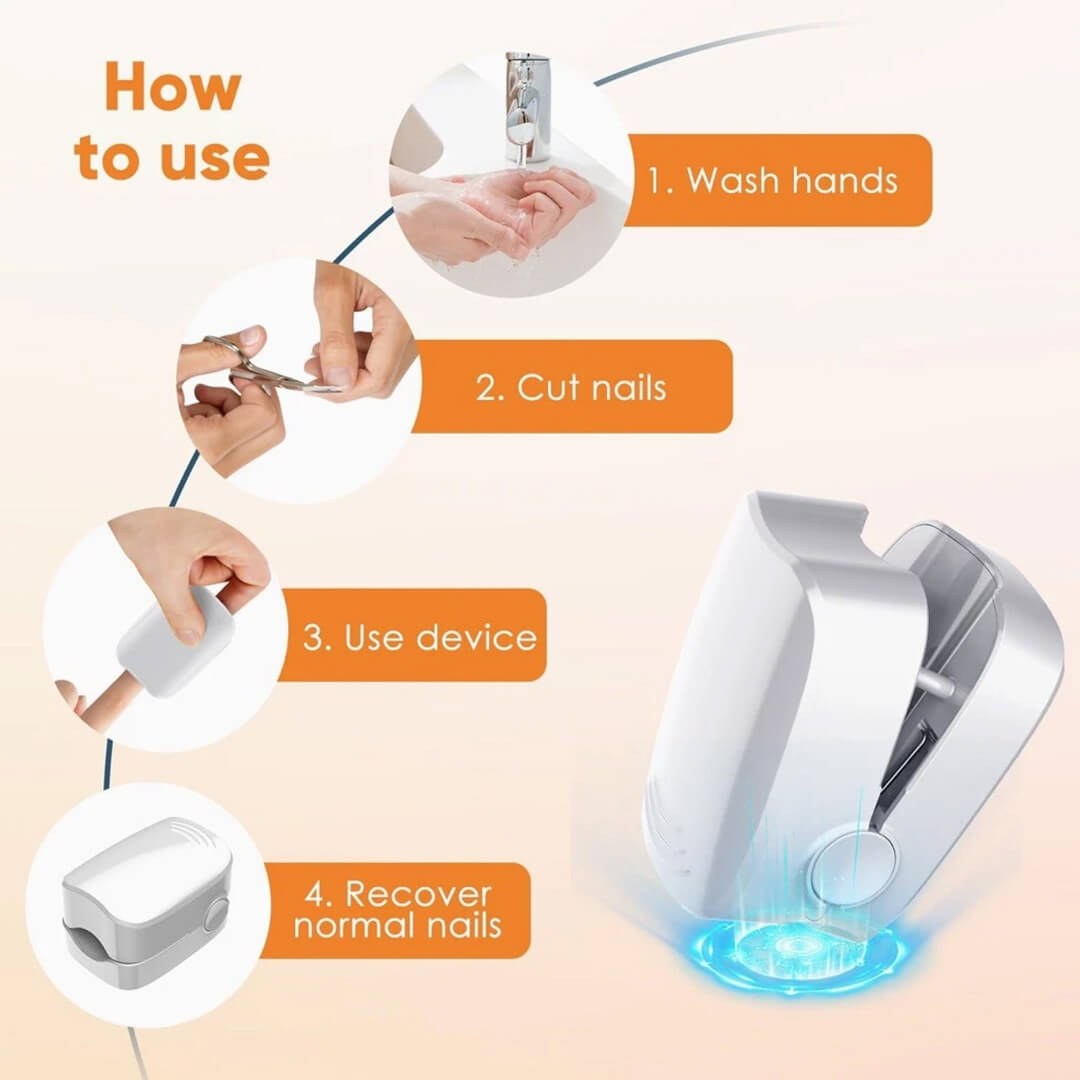 How to use

1. Wash hands

2. Cut nails

3. Use device

4. Recover normal nails